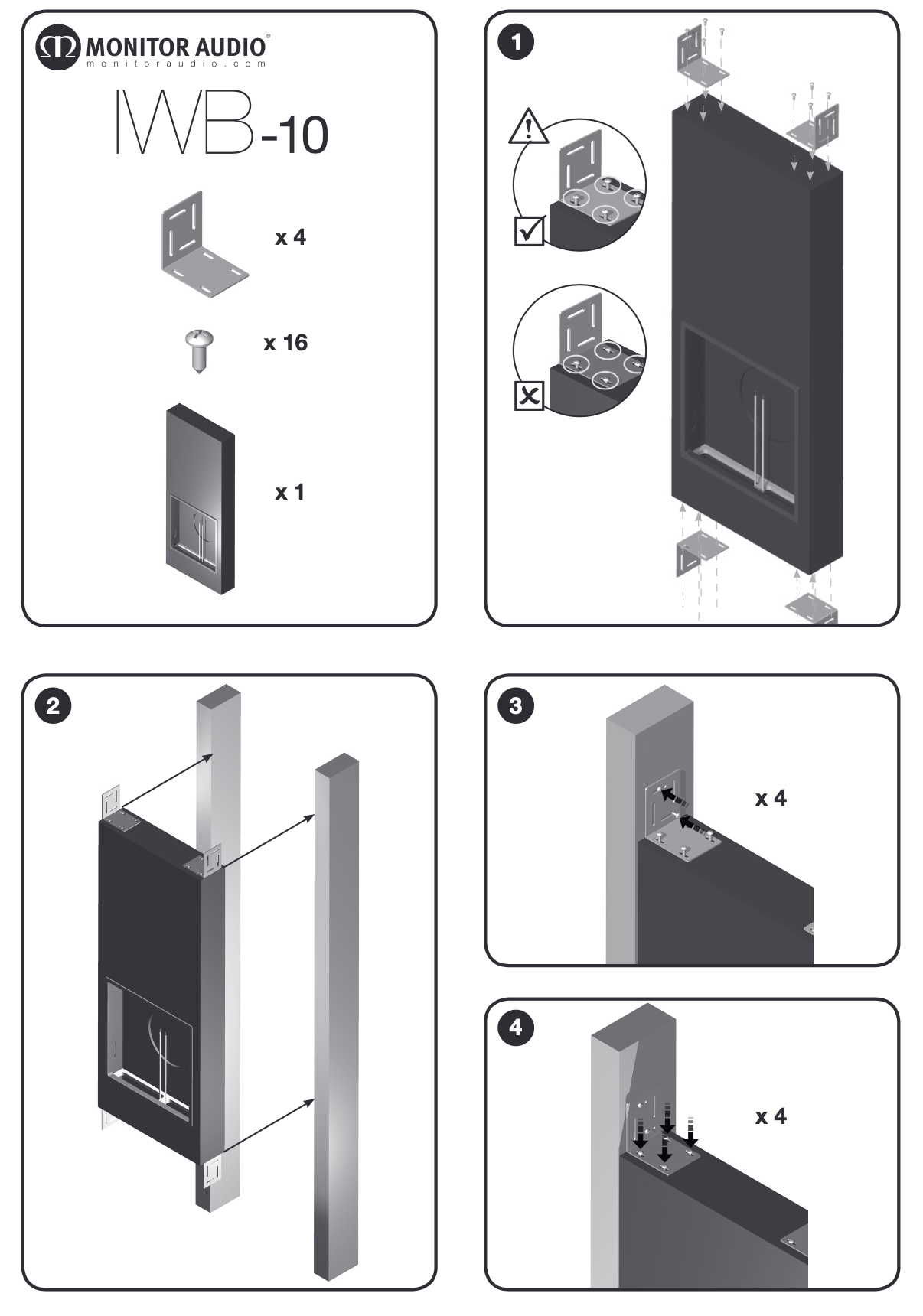 MONITOR AUDIO®
monitoraudio.com

IWB-10

x 4

x 16

x 1

1

2

3

x 4

4

x 4