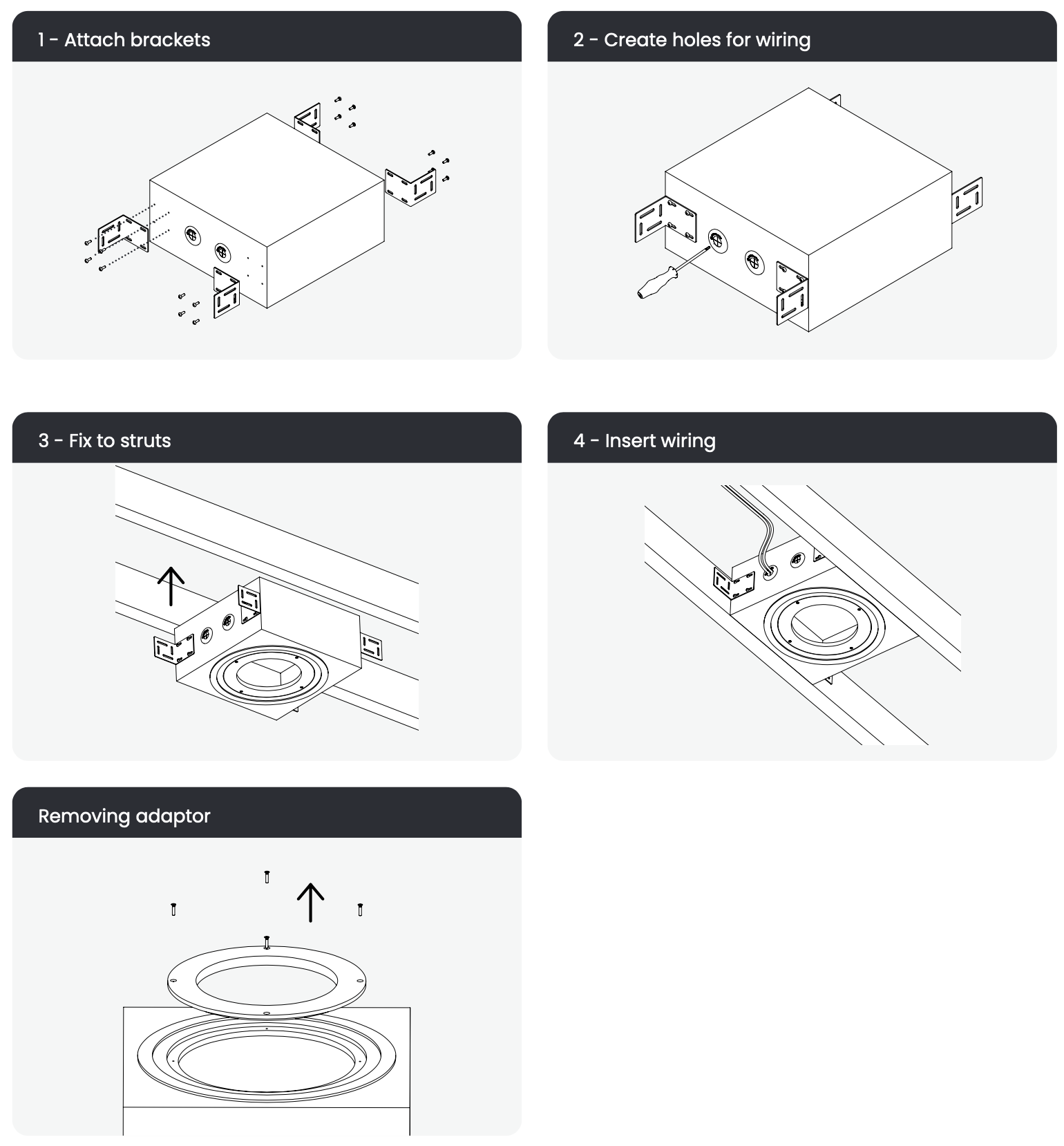 1 - Attach brackets

2 - Create holes for wiring

3 - Fix to struts

4 - Insert wiring

Removing adaptor