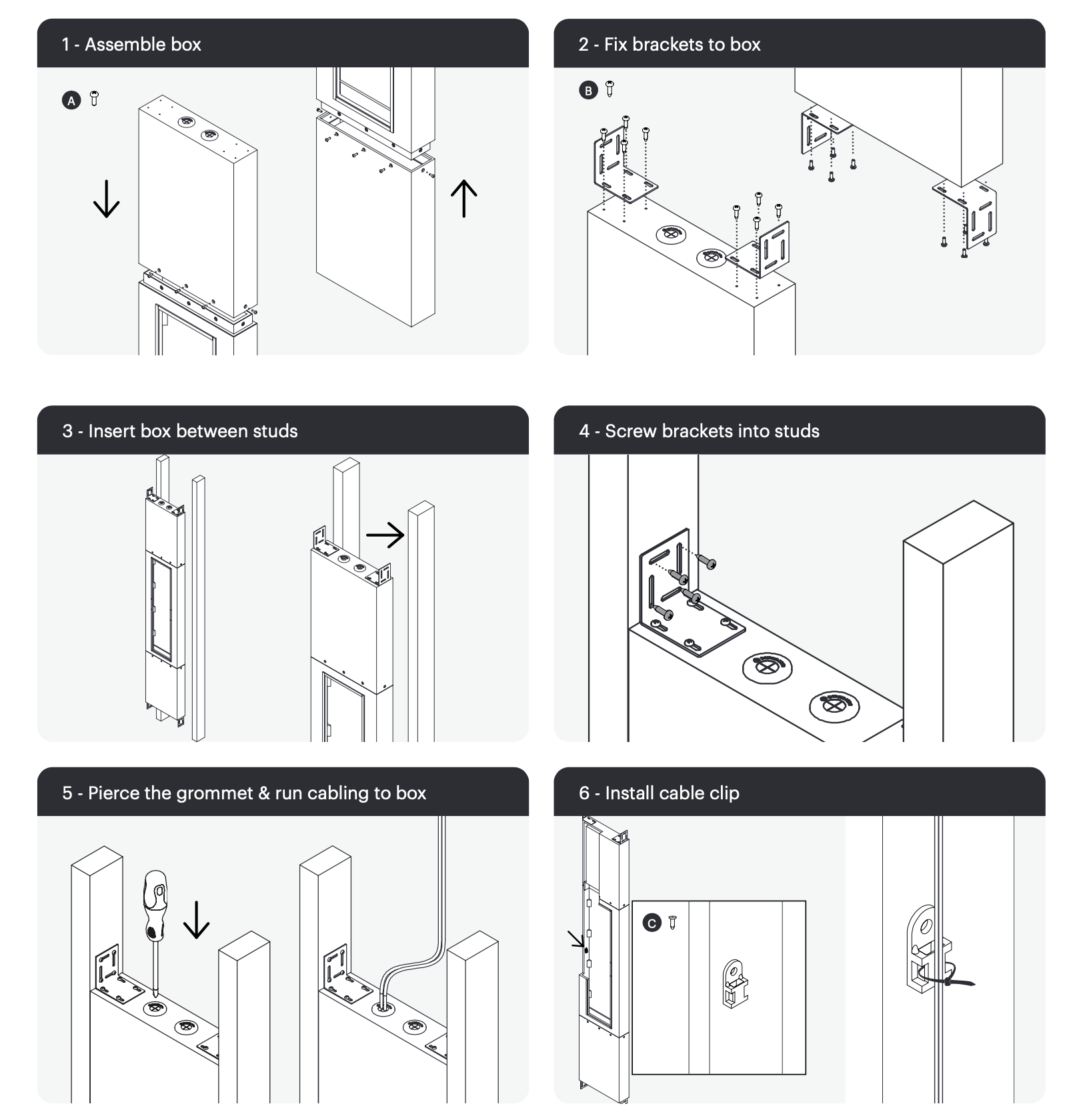 1 - Assemble box

A

2 - Fix brackets to box

B

3 - Insert box between studs

4 - Screw brackets into studs

5 - Pierce the grommet & run cabling to box

6 - Install cable clip

C