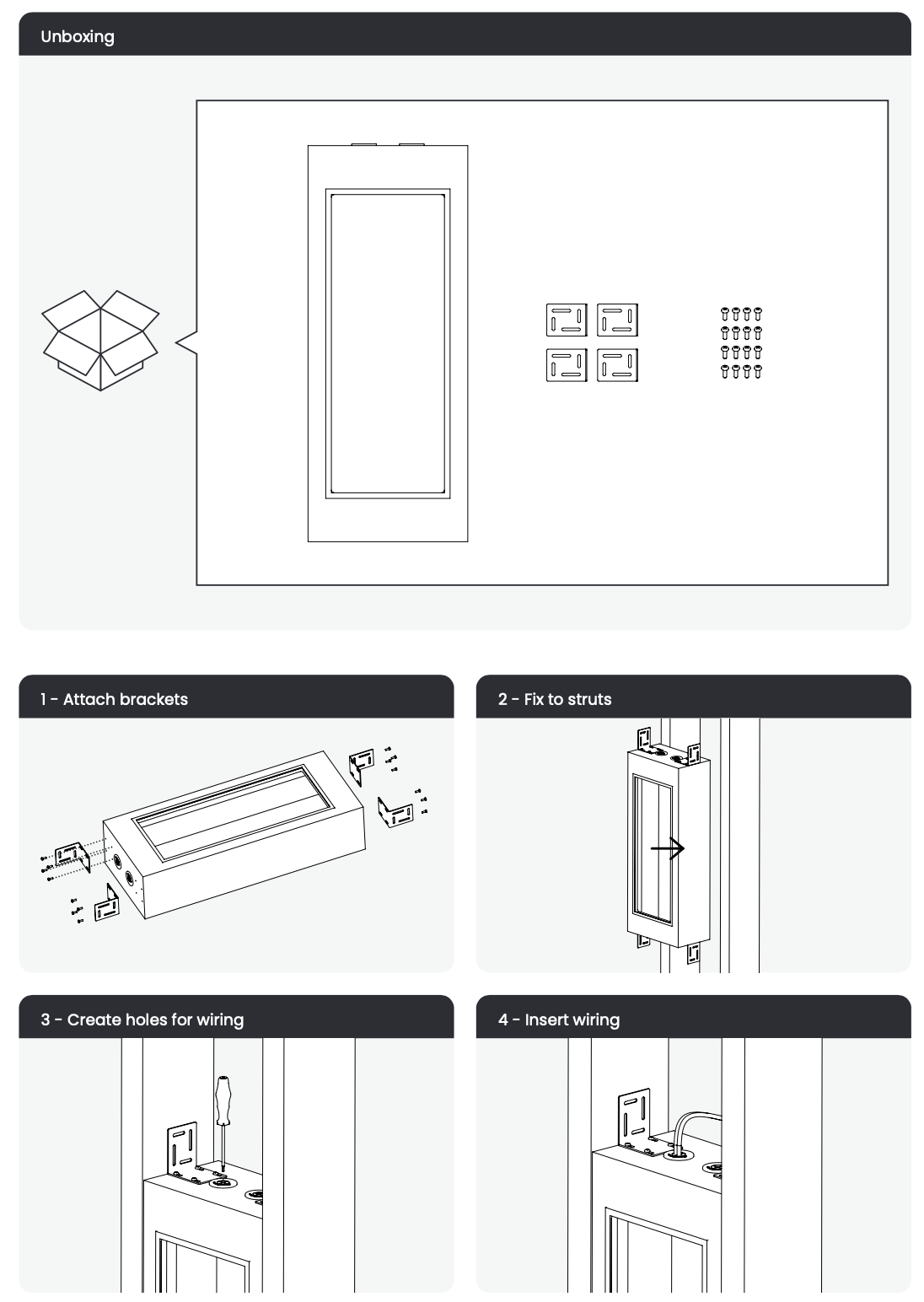 Unboxing

1 - Attach brackets

2 - Fix to struts

3 - Create holes for wiring

4 - Insert wiring