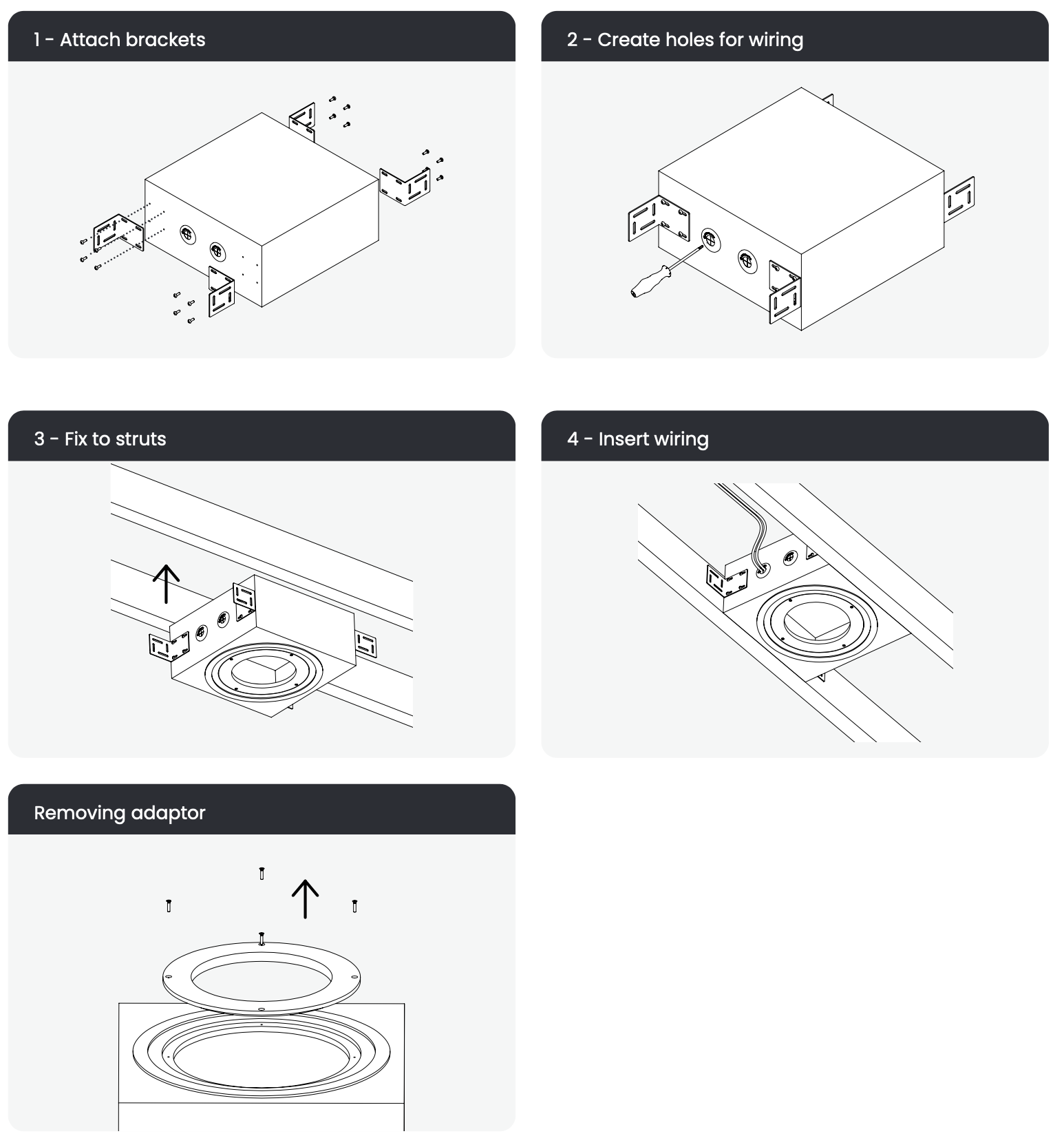 1 - Attach brackets

2 - Create holes for wiring

3 - Fix to struts

4 - Insert wiring

Removing adaptor