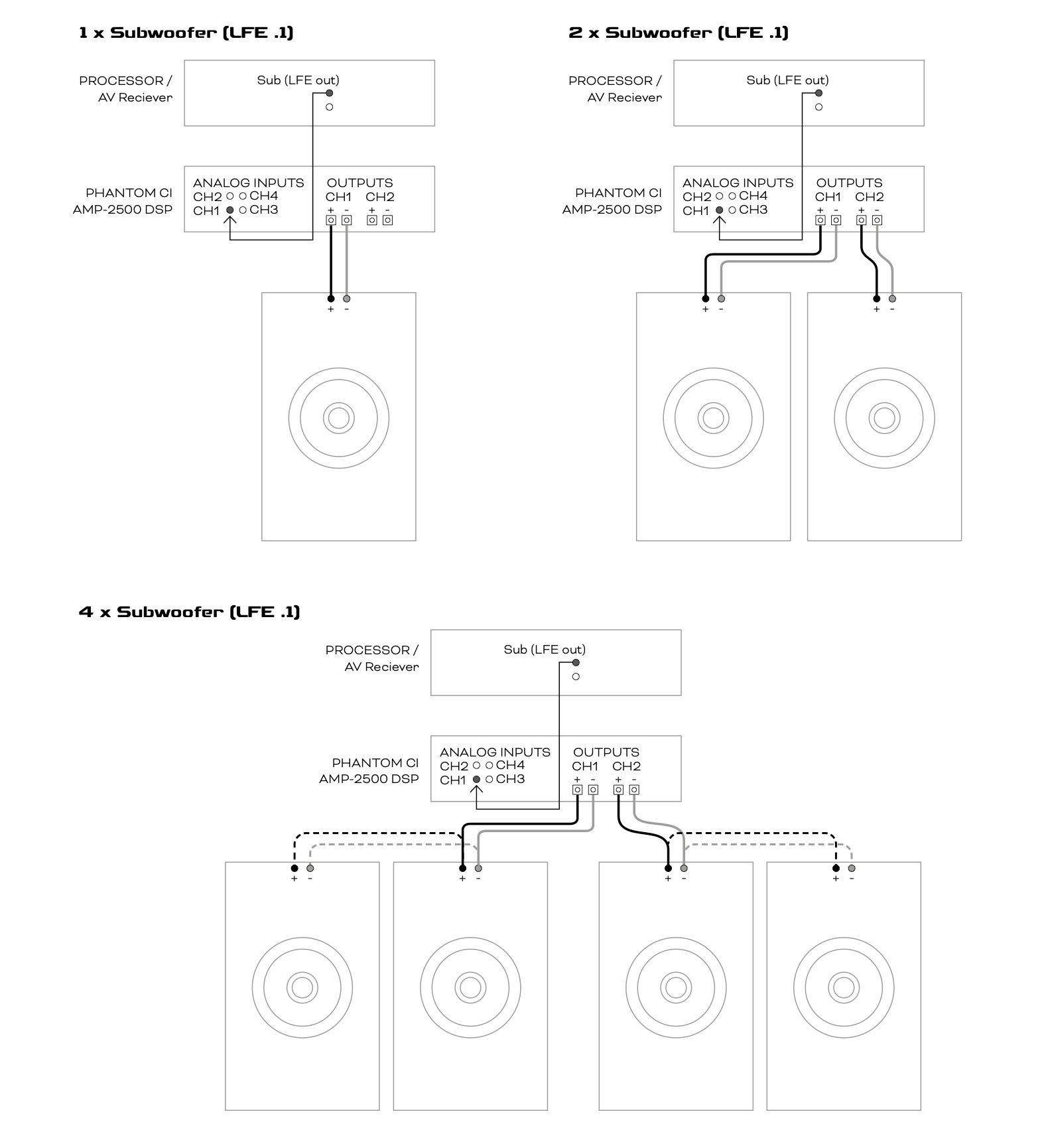 1 x Subwoofer (LFE .1)

PROCESSOR / AV Reciever

Sub (LFE out)

PHANTOM CI AMP-2500 DSP

ANALOG INPUTS
CH2 CH4
CH1 CH3

OUTPUTS
CH1 CH2
+ - + -

+ -

2 x Subwoofer (LFE .1)

PROCESSOR / AV Reciever

Sub (LFE out)

PHANTOM CI AMP-2500 DSP

ANALOG INPUTS
CH2 CH4
CH1 CH3

OUTPUTS
CH1 CH2
+ - + -

+ -

+ -

4 x Subwoofer (LFE .1)

PROCESSOR / AV Reciever

Sub (LFE out)

PHANTOM CI AMP-2500 DSP

ANALOG INPUTS
CH2 CH4
CH1 CH3

OUTPUTS
CH1 CH2
+ - + -

+ -

+ -

+ -

+ -