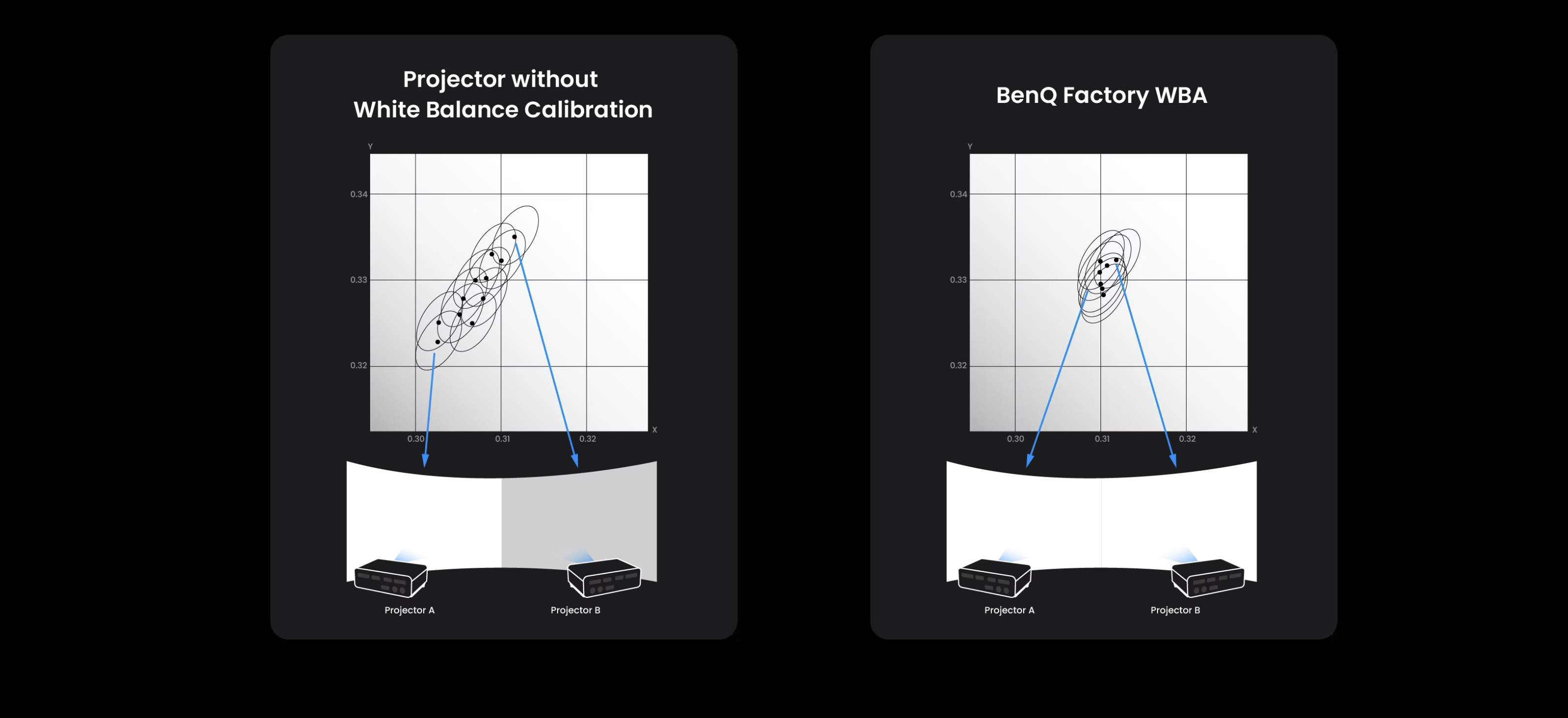 Projector without White Balance Calibration

Y

0.34

0.33

0.32

0.30 0.31 0.32 X

Projector A

Projector B

BenQ Factory WBA

Y

0.34

0.33

0.32

0.30 0.31 0.32 X

Projector A

Projector B